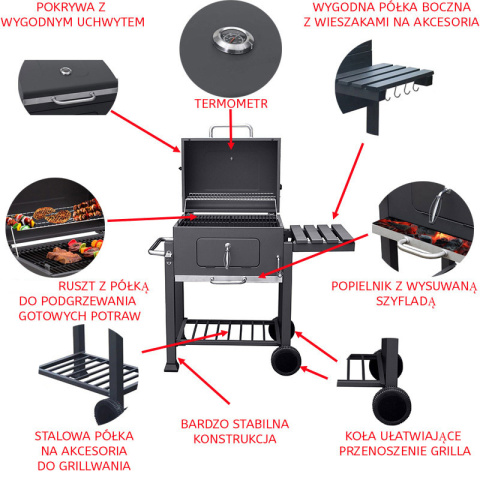 POKRYWA Z WYGODNYM UCHWYTEM

TERMOMETR

WYGODNA PÓŁKA BOCZNA Z WIESZAKAMI NA AKCESORIA

RUSZT Z PÓŁKĄ DO PODGRZEWANIA GOTOWYCH POTRAW

POPIELNIK Z WYSUWANĄ SZYFLADĄ

STALOWA PÓŁKA NA AKCESORIA DO GRILLWANIA

BARDZO STABILNA KONSTRUKCJA

KOŁA UŁATWIAJĄCE PRZENOSZENIE GRILLA