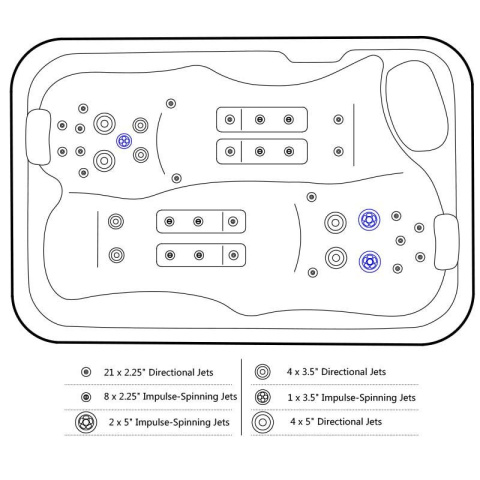 21 x 2.25" Directional Jets
8 x 2.25" Impulse-Spinning Jets
2 x 5" Impulse-Spinning Jets

4 x 3.5" Directional Jets
1 x 3.5" Impulse-Spinning Jets
4 x 5" Directional Jets