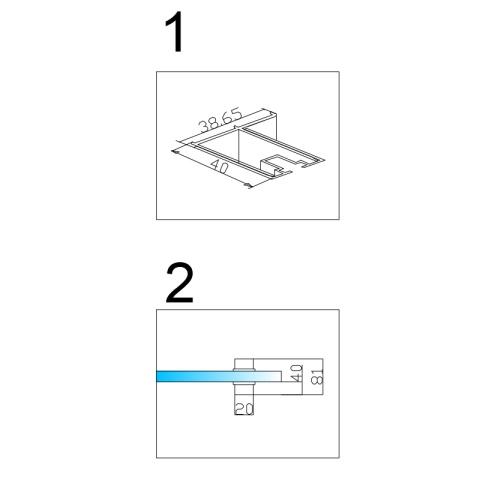 1

38.65

40

2

40

81

20