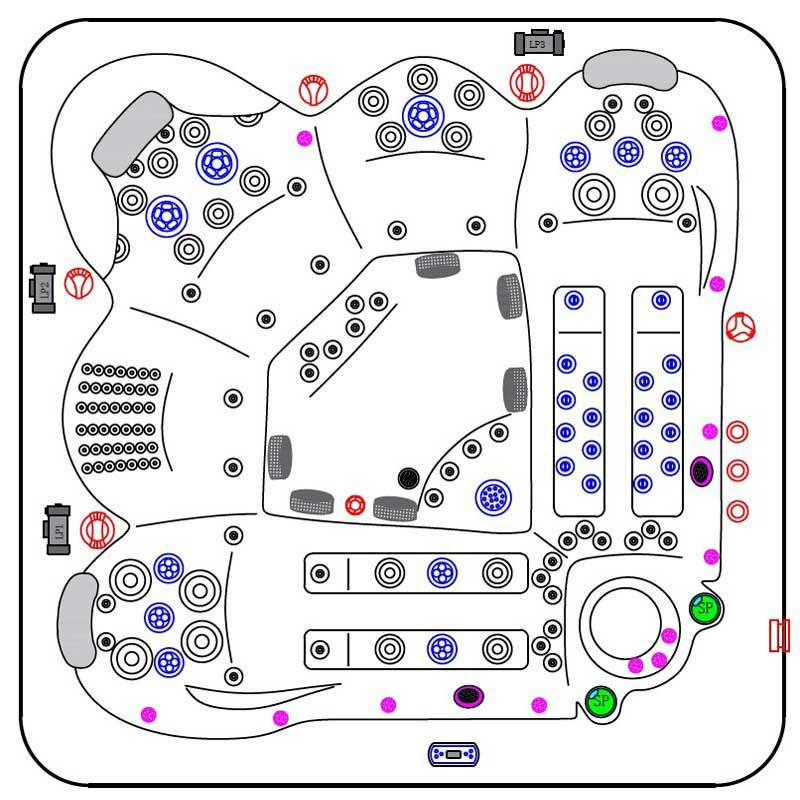 LP3
LP2
LP1
SP
SP