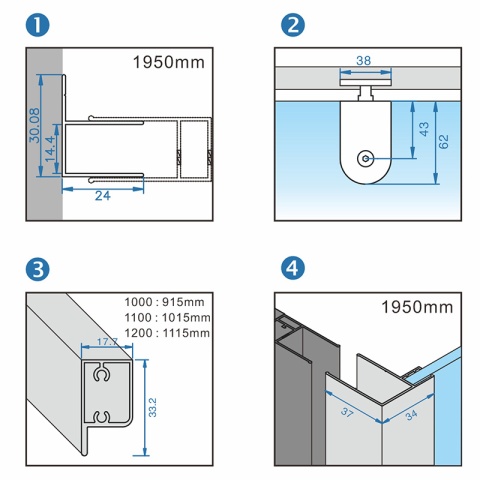 1

1950mm

30.08

14.4

24

2

38

43

62

3

1000 : 915mm
1100 : 1015mm
1200 : 1115mm

17.7

33.2

4

1950mm

37

34