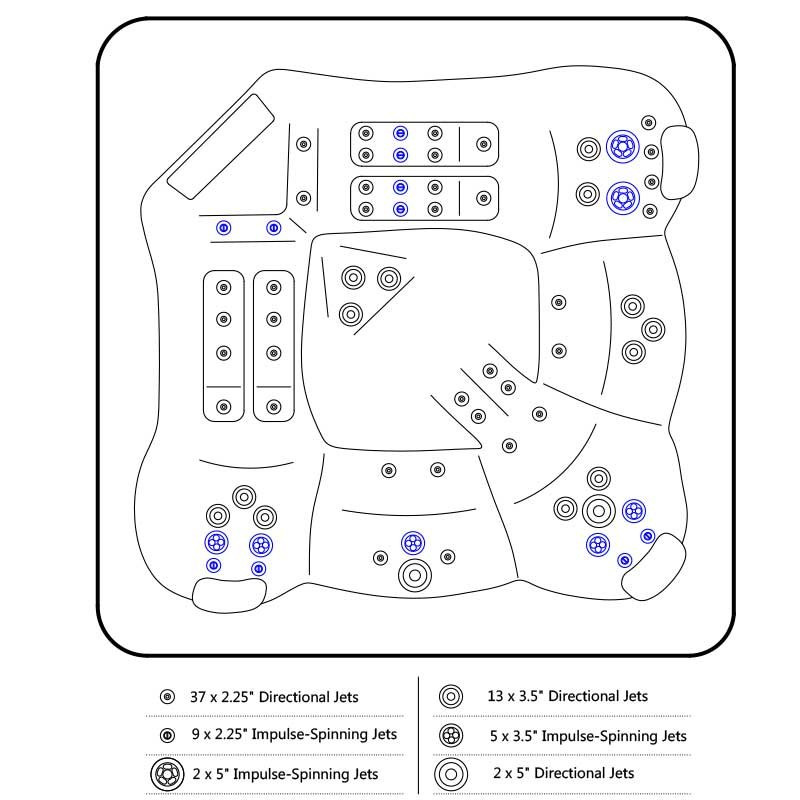 37 x 2.25" Directional Jets

9 x 2.25" Impulse-Spinning Jets

2 x 5" Impulse-Spinning Jets

13 x 3.5" Directional Jets

5 x 3.5" Impulse-Spinning Jets

2 x 5" Directional Jets