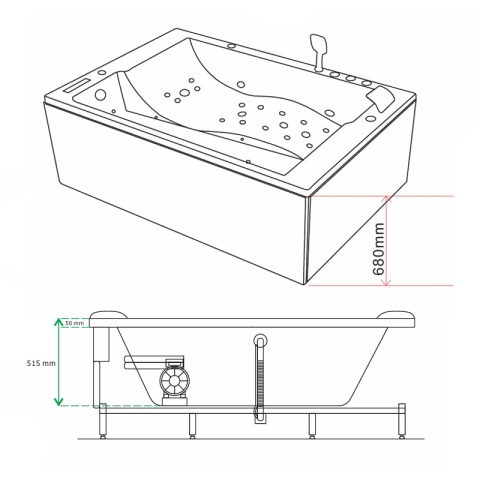 680mm

50 mm

515 mm