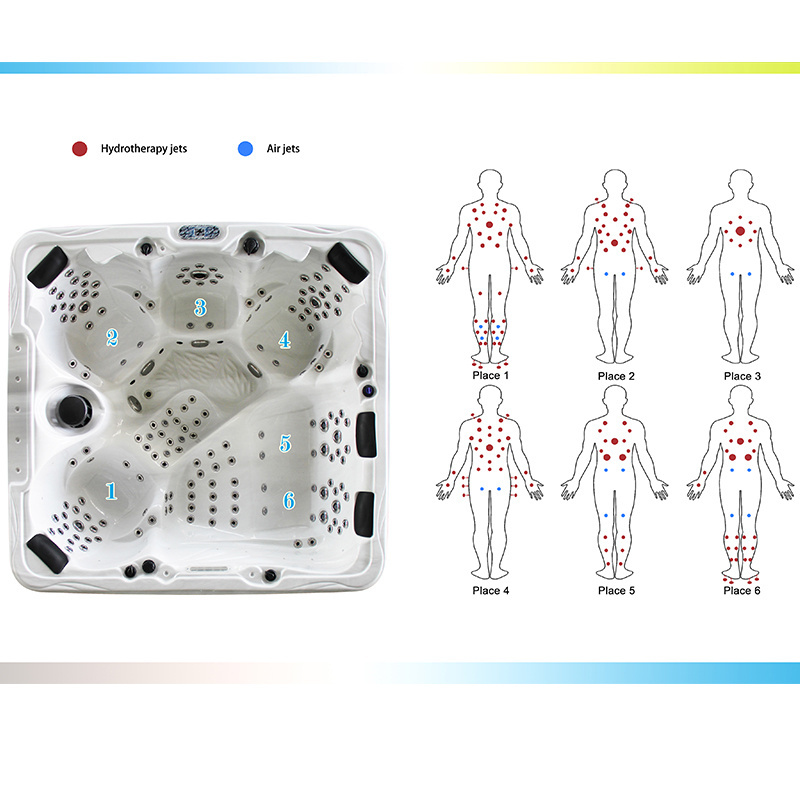 Hydrotherapy jets

Air jets

3

2

4

5

1

6

Place 1

Place 2

Place 3

Place 4

Place 5

Place 6