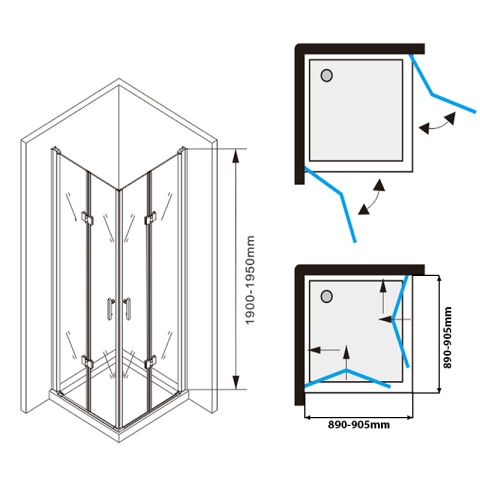 1900-1950mm

890-905mm

890-905mm