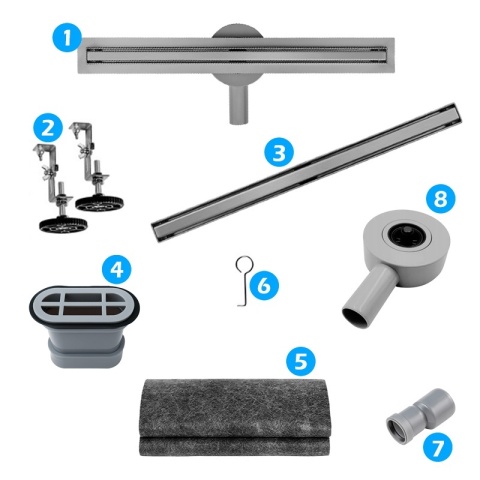 1
2
3
8
4
6
5
7