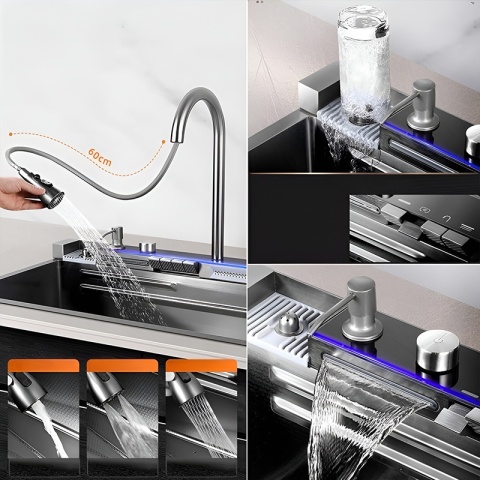 60cm