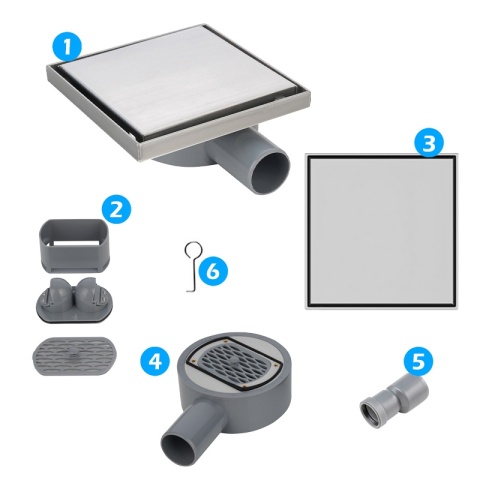 1
3
2
6
4
5