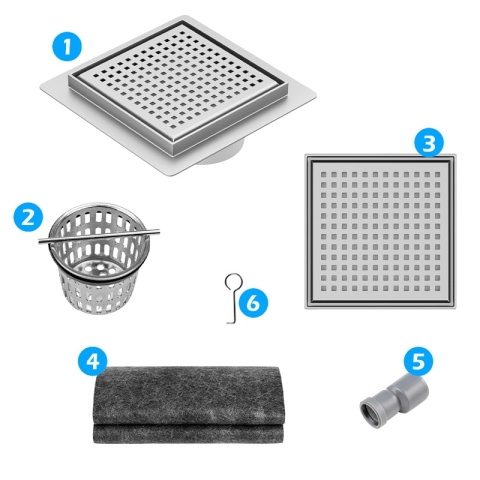 1

3

2

6

4

5