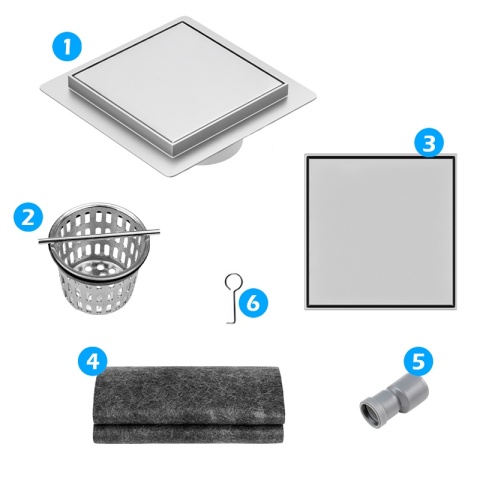 1
3
2
6
4
5