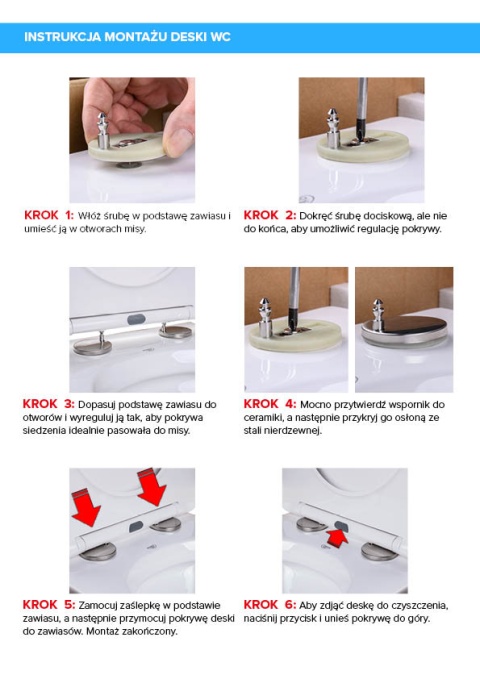 INSTRUKCJA MONTAŻU DESKI WC

KROK 1: Włóż śrubę w podstawę zawiasu i umieść ją w otworach misy.

KROK 2: Dokręć śrubę dociskową, ale nie do końca, aby umożliwić regulację pokrywy.

KROK 3: Dopasuj podstawę zawiasu do otworów i wyreguluj ją tak, aby pokrywa siedzenia idealnie pasowała do misy.

KROK 4: Mocno przytwierdź wspornik do ceramiki, a następnie przykryj go osłoną ze stali nierdzewnej.

KROK 5: Zamocuj zaślepkę w podstawie zawiasu, a następnie przymocuj pokrywę deski do zawiasów. Montaż zakończony.

KROK 6: Aby zdjąć deskę do czyszczenia, naciśnij przycisk i unieś pokrywę do góry.