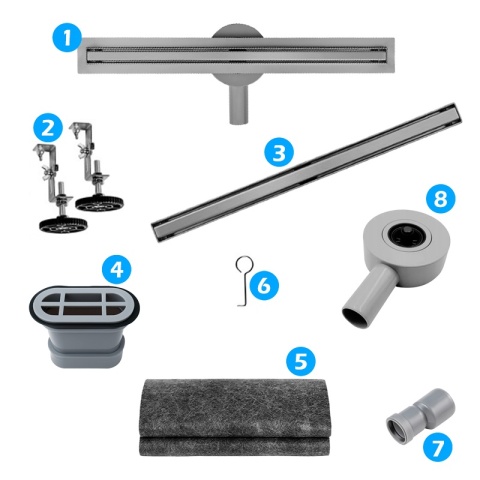 1
2
3
8
4
6
5
7