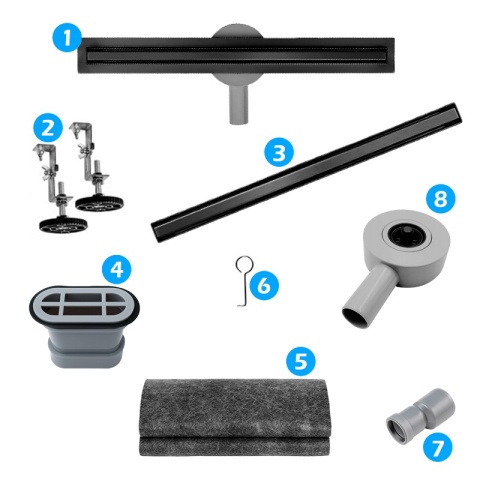 1
2
3
8
4
6
5
7