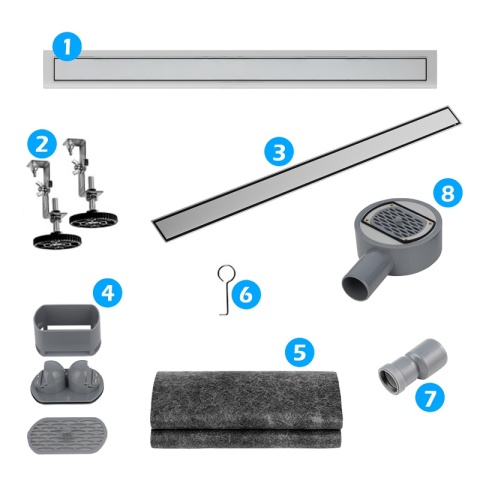 1
2
3
8
4
6
5
7