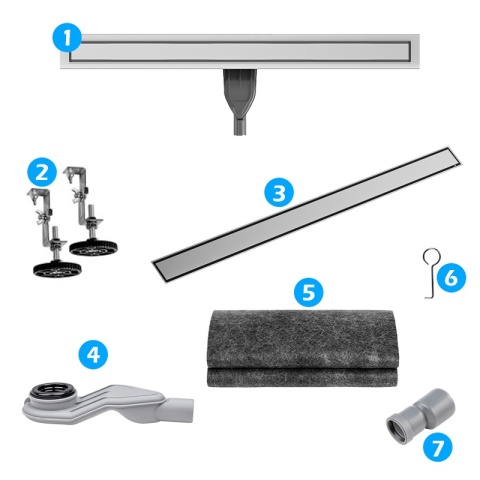 1

2

3

6

5

4

7