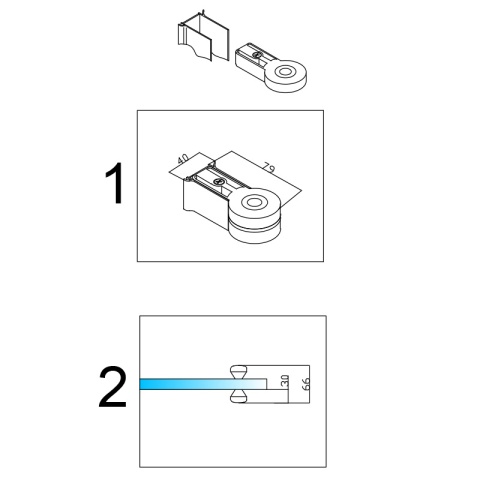 1

40

79

2

30

66