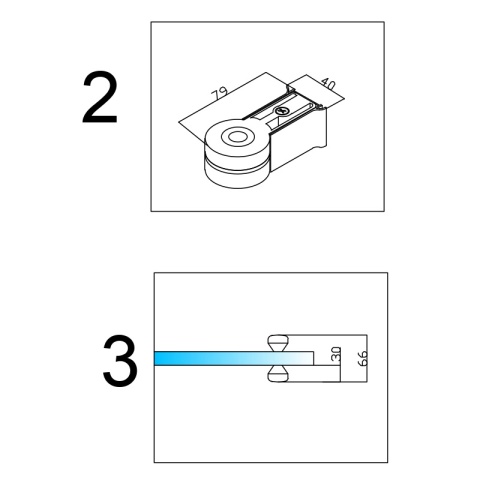 2

79

40

3

30

66