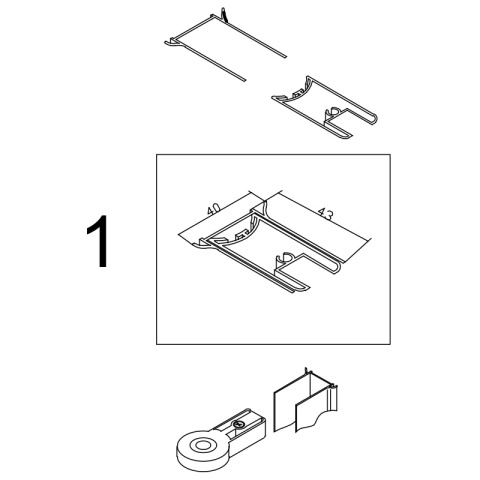 1

40

43