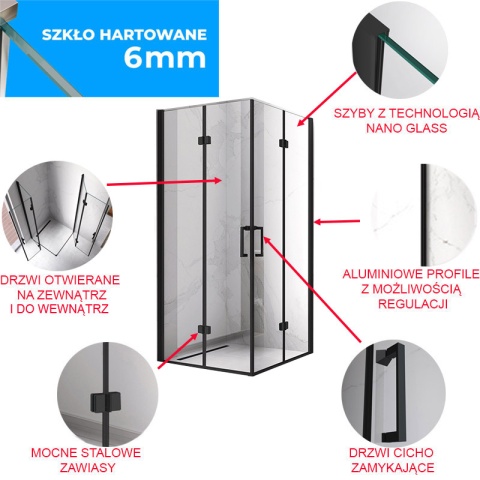 SZKŁO HARTOWANE
6mm

SZYBY Z TECHNOLOGIĄ
NANO GLASS

DRZWI OTWIERANE
NA ZEWNĄTRZ
I DO WEWNĄTRZ

ALUMINIOWE PROFILE
Z MOŻLIWOŚCIĄ
REGULACJI

MOCNE STALOWE
ZAWIASY

DRZWI CICHO
ZAMYKAJĄCE