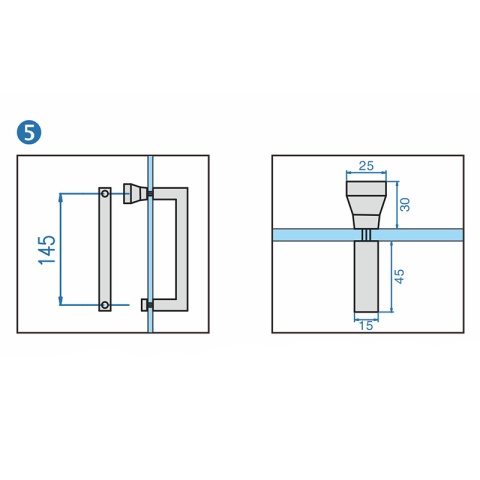 5

145

25

30

45

15