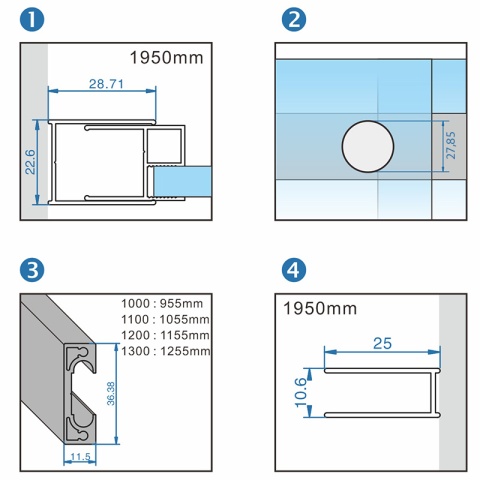 1

1950mm

28.71

22.6

2

27,85

3

1000 : 955mm
1100 : 1055mm
1200 : 1155mm
1300 : 1255mm

36.38

11.5

4

1950mm

25

10.6