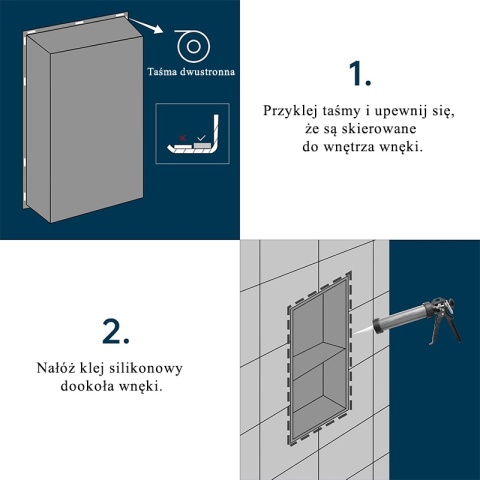 Taśma dwustronna

1.

Przyklej taśmy i upewnij się, że są skierowane do wnętrza wnęki.

2.

Nałóż klej silikonowy dookoła wnęki.