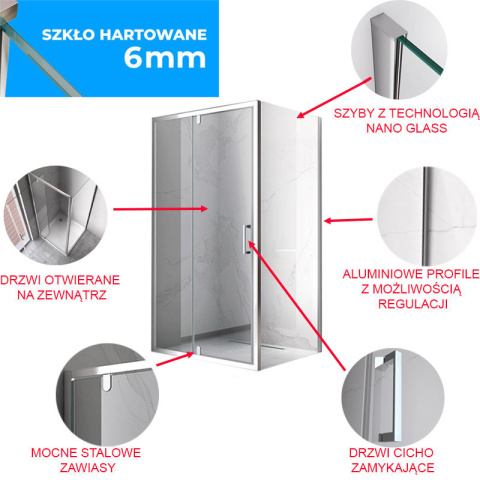 SZKŁO HARTOWANE
6mm

SZYBY Z TECHNOLOGIĄ
NANO GLASS

DRZWI OTWIERANE
NA ZEWNĄTRZ

ALUMINIOWE PROFILE
Z MOŻLIWOŚCIĄ
REGULACJI

MOCNE STALOWE
ZAWIASY

DRZWI CICHO
ZAMYKAJĄCE