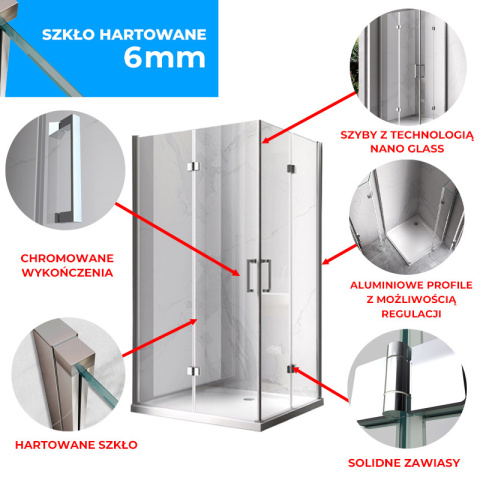 SZKŁO HARTOWANE
6mm

SZYBY Z TECHNOLOGIĄ NANO GLASS

CHROMOWANE WYKOŃCZENIA

ALUMINIOWE PROFILE Z MOŻLIWOŚCIĄ REGULACJI

HARTOWANE SZKŁO

SOLIDNE ZAWIASY