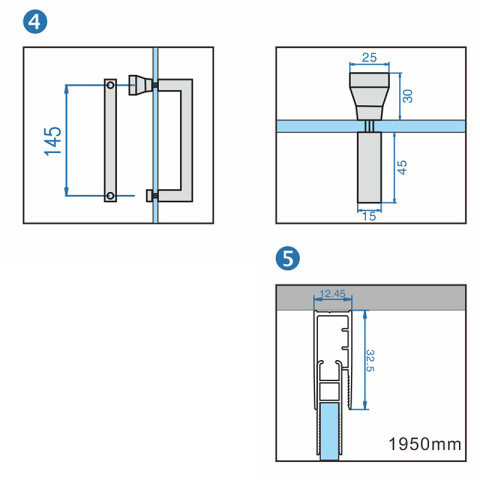 4

145

25

30

45

15

5

12.45

32.5

1950mm