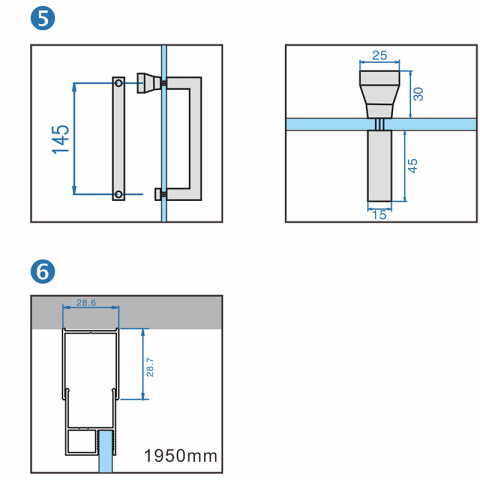 5

145

25

30

45

15

6

28.6

28.7

1950mm