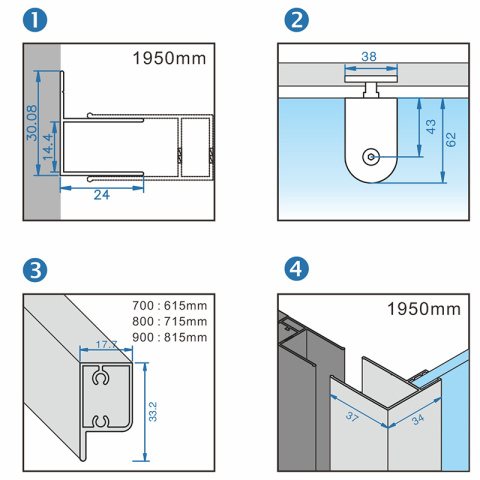 1

1950mm

30.08

14.4

24

2

38

43

62

3

700 : 615mm
800 : 715mm
900 : 815mm

17.7

33.2

4

1950mm

37

34