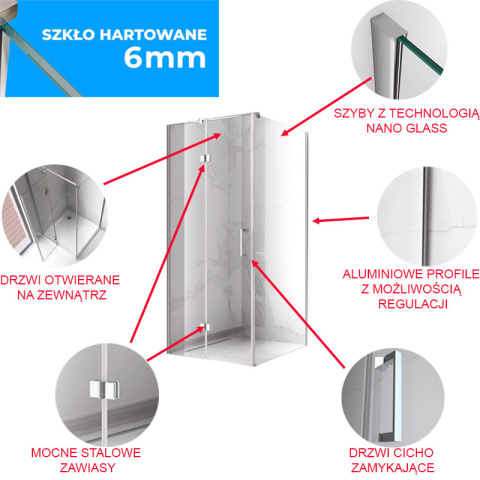 SZKŁO HARTOWANE
6mm

SZYBY Z TECHNOLOGIĄ NANO GLASS

DRZWI OTWIERANE NA ZEWNĄTRZ

ALUMINIOWE PROFILE Z MOŻLIWOŚCIĄ REGULACJI

MOCNE STALOWE ZAWIASY

DRZWI CICHO ZAMYKAJĄCE